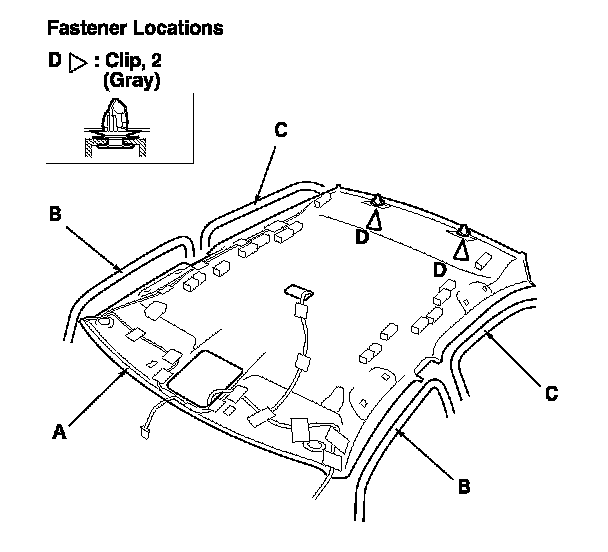 Fastener Locations

D ▷ : Clip, 2 (Gray)

C

B

D

D

C

A

B