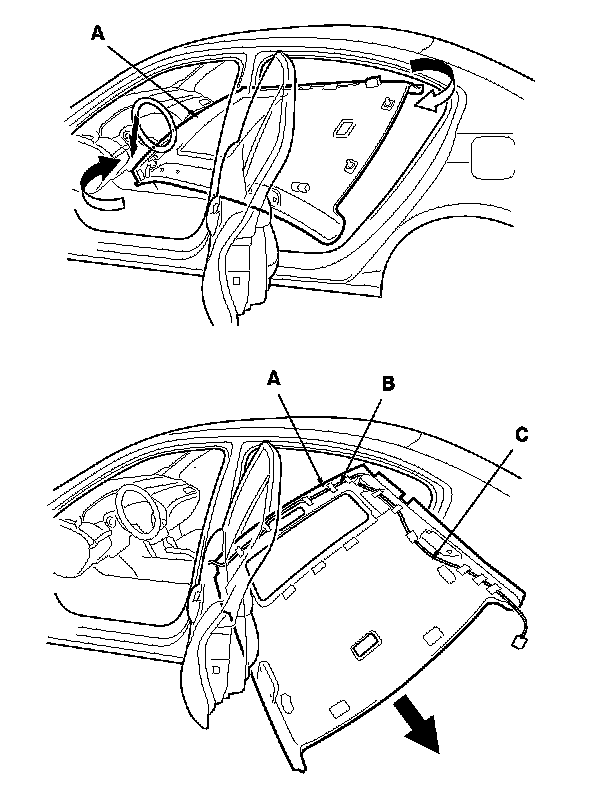 A

A
B
C