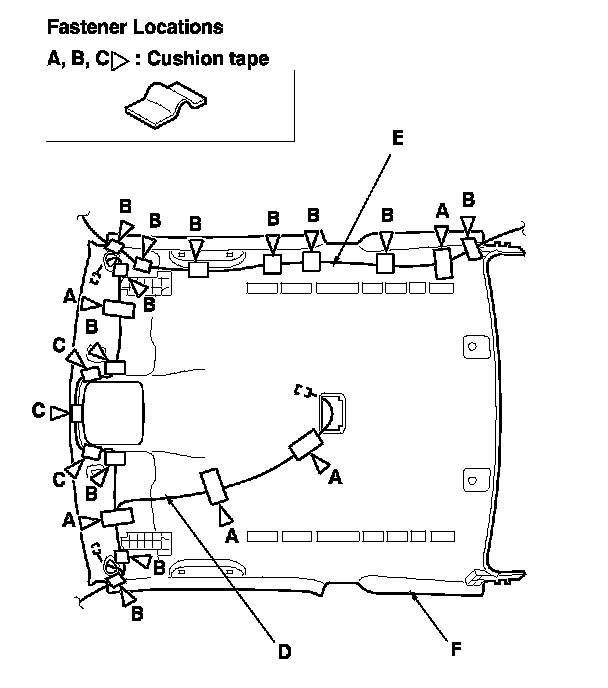 Fastener Locations

A, B, C▷ : Cushion tape

E

B B B B B B A B

A B

B

C

C

C

B

A

A

A

B

B

D

F