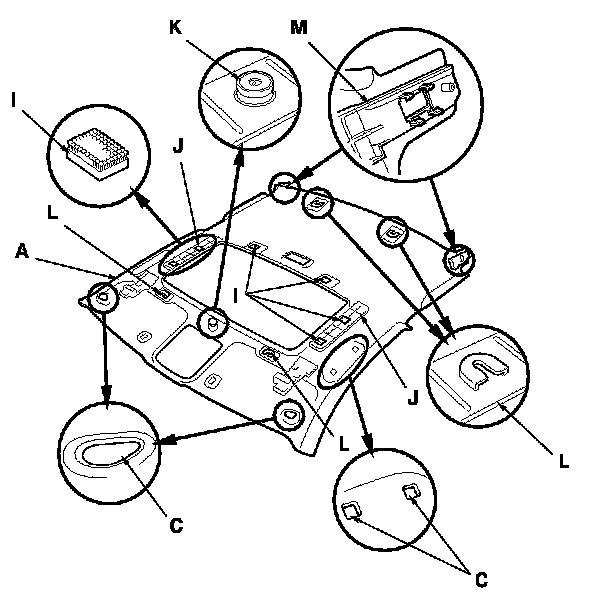 K
M
I
J
L
A
I
J
L
L
C
C