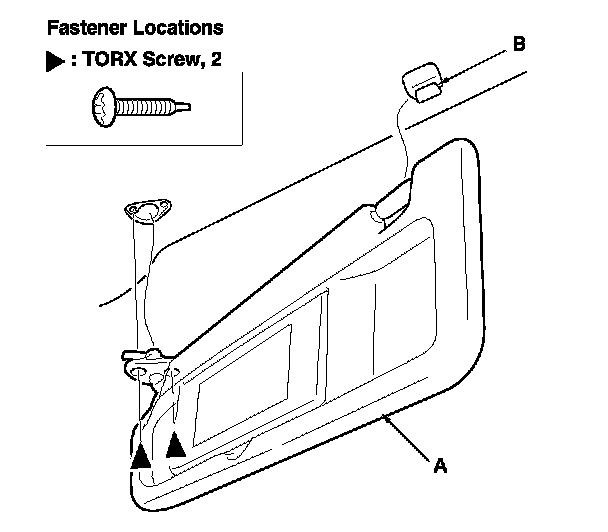 Fastener Locations
▶ : TORX Screw, 2

B

A