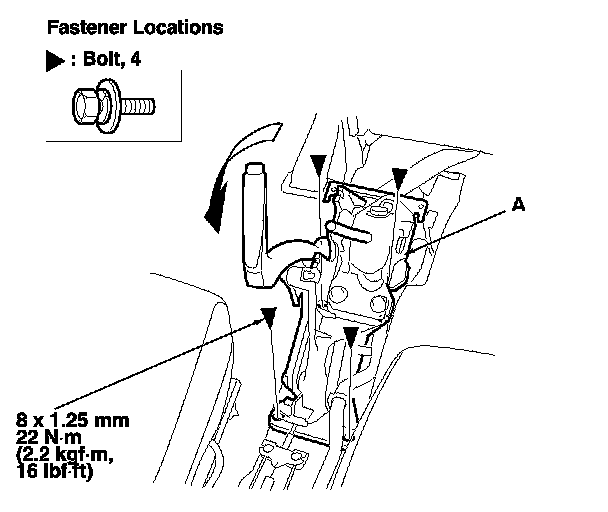 Fastener Locations

▶ : Bolt, 4

A

8 x 1.25 mm
22 N·m
(2.2 kgf·m,
16 lbf·ft)