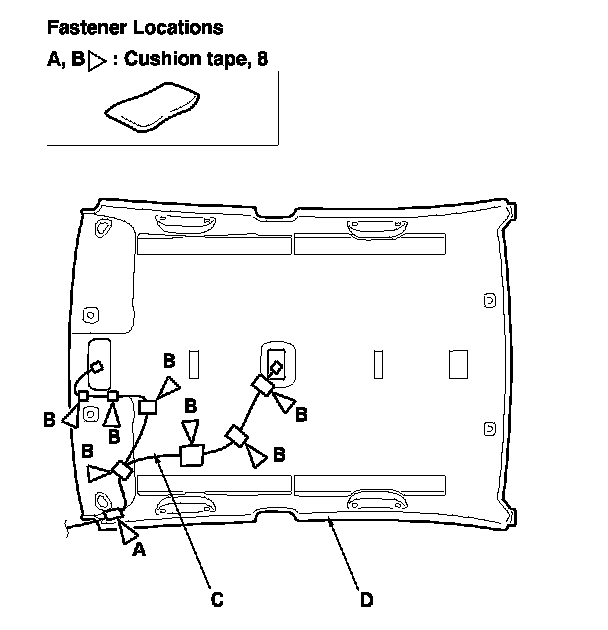 Fastener Locations

A, B ▷ : Cushion tape, 8

B
B
B
B
B
B
B
B
A
C
D