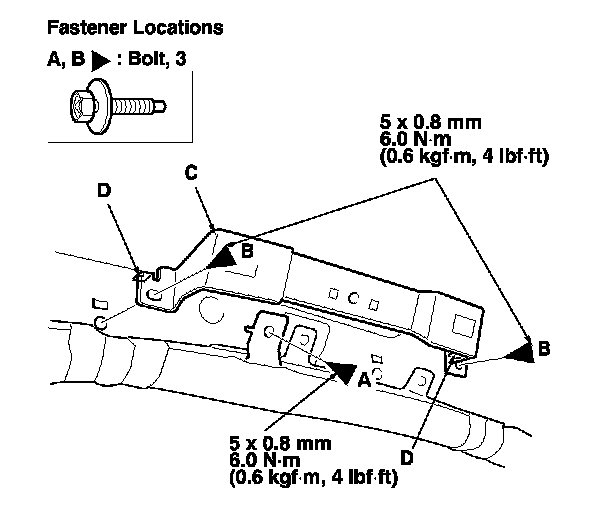 Fastener Locations

A, B ▶ : Bolt, 3

5 x 0.8 mm
6.0 N·m
(0.6 kgf·m, 4 lbf·ft)

C

D

B

B

A

5 x 0.8 mm
6.0 N·m
(0.6 kgf·m, 4 lbf·ft)

D