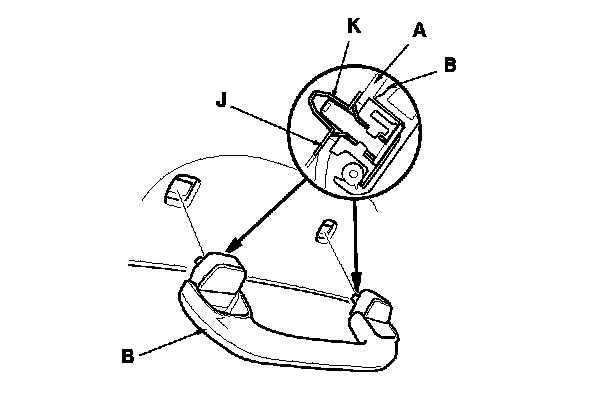 K
A
B
J
B