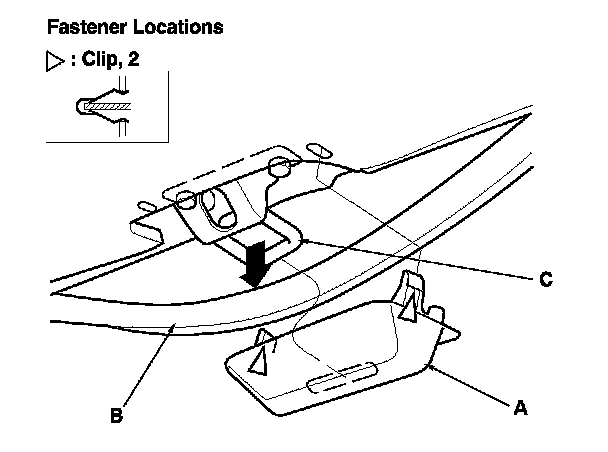 Fastener Locations

▷ : Clip, 2

C

B

A