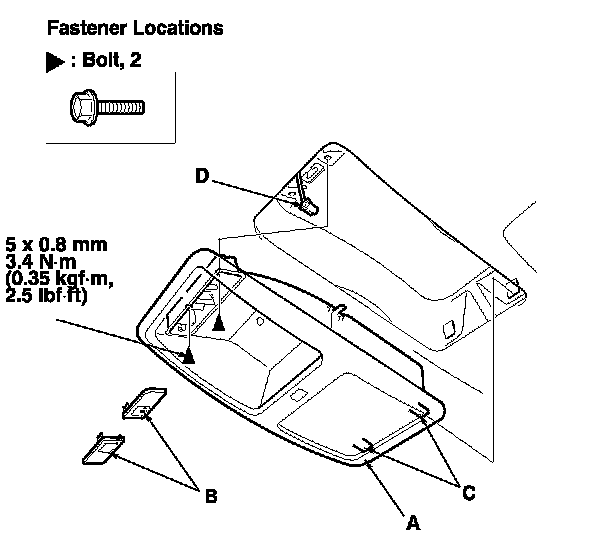 Fastener Locations

▶ : Bolt, 2

D

5 x 0.8 mm
3.4 N·m
(0.35 kgf·m,
2.5 lbf·ft)

B

C

A