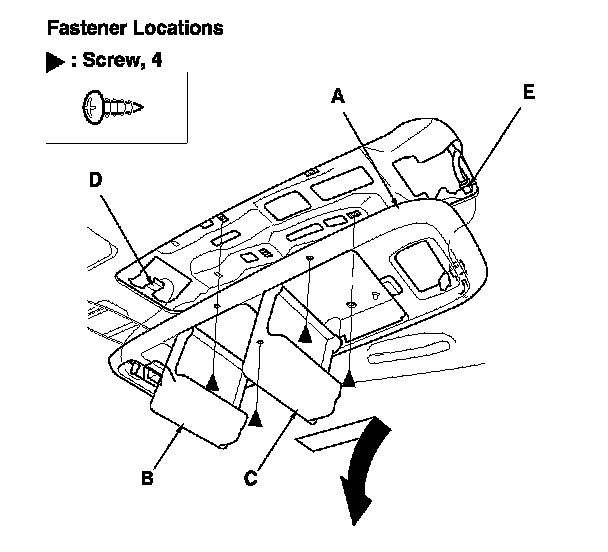 Fastener Locations

▶ : Screw, 4

A

E

D

B

C