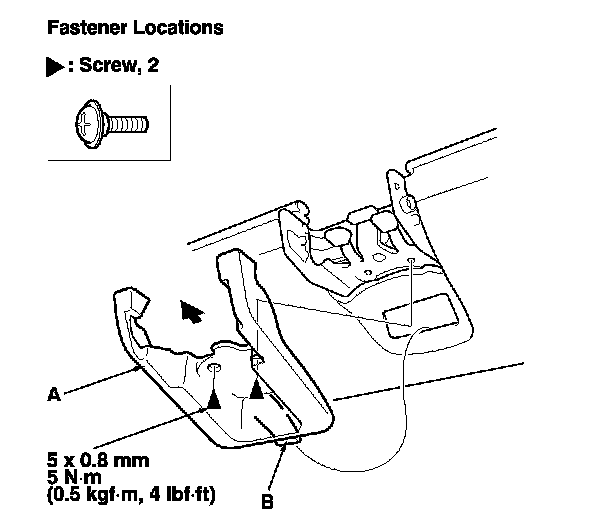 Fastener Locations

▶: Screw, 2

A

5 x 0.8 mm
5 N·m
(0.5 kgf·m, 4 lbf·ft)

B