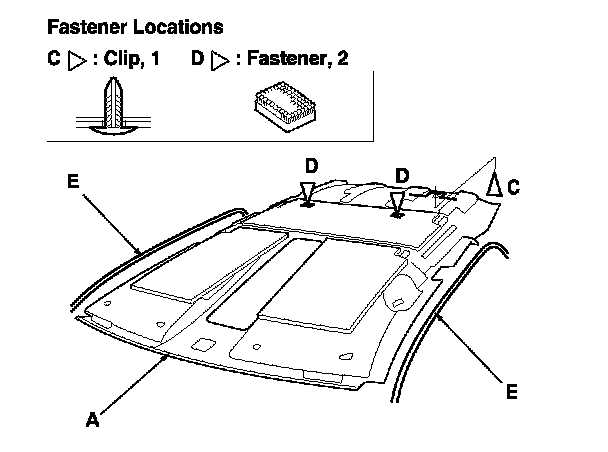 Fastener Locations

C ▷ : Clip, 1    D ▷ : Fastener, 2

E

D

D

C

E

A