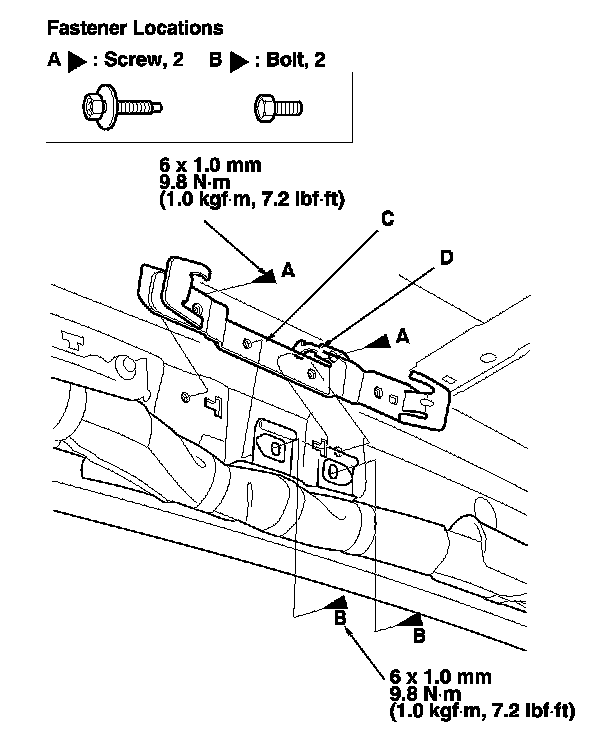 Fastener Locations

A ▶ : Screw, 2    B ▶ : Bolt, 2

6 x 1.0 mm
9.8 N·m
(1.0 kgf·m, 7.2 lbf·ft)

C

D

A

A

B

B

6 x 1.0 mm
9.8 N·m
(1.0 kgf·m, 7.2 lbf·ft)