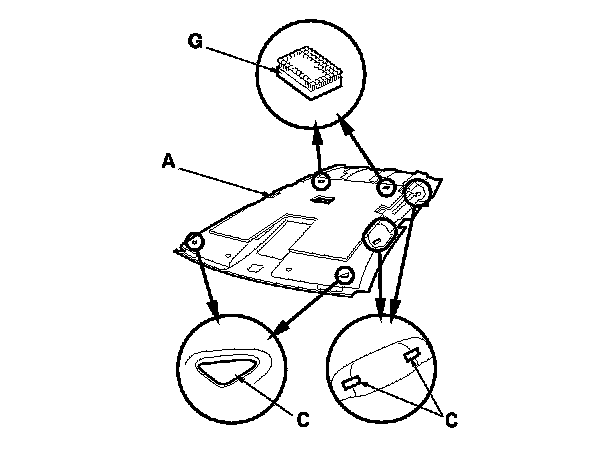 G
A
C
C