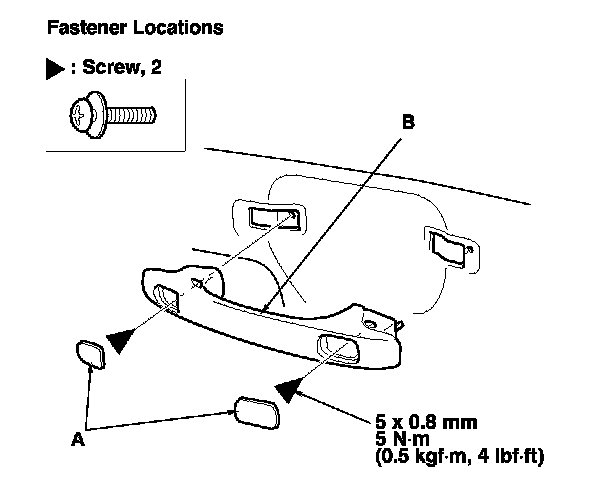 Fastener Locations

▶ : Screw, 2

B

A

5 x 0.8 mm
5 N·m
(0.5 kgf·m, 4 lbf·ft)