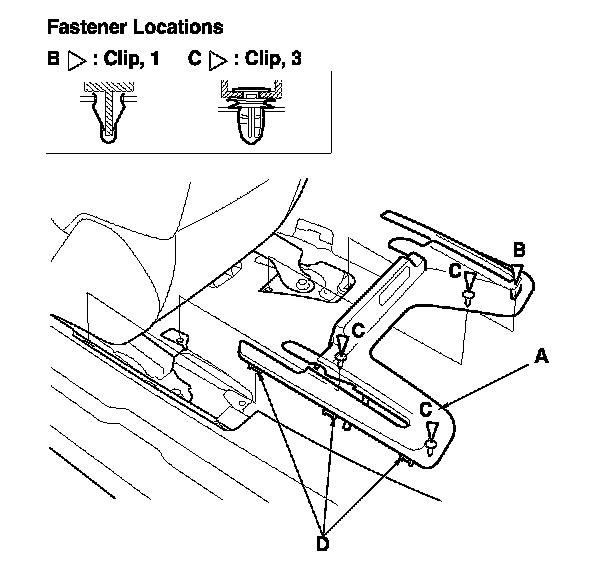 Fastener Locations

B ▷ : Clip, 1 C ▷ : Clip, 3

B
C
C
A
C
D