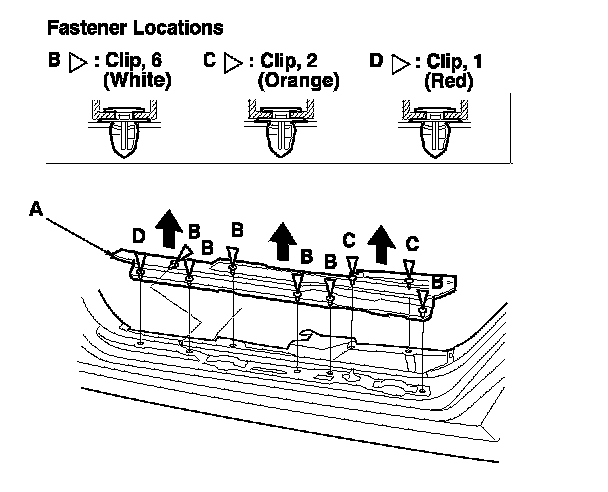 Fastener Locations

B ▷ : Clip, 6 (White)

C ▷ : Clip, 2 (Orange)

D ▷ : Clip, 1 (Red)

A

D B B B B B C C B