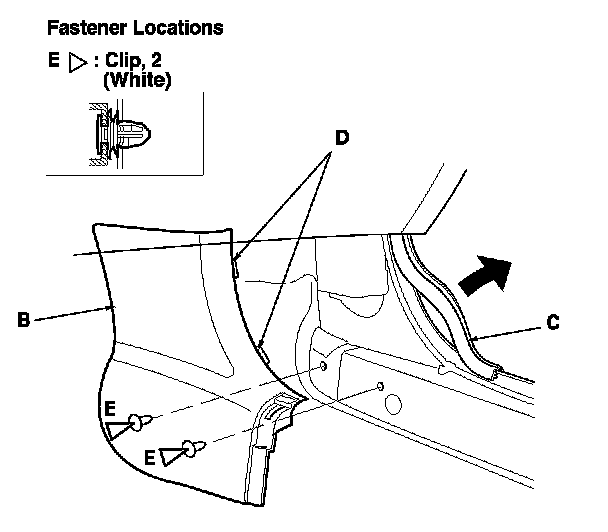 Fastener Locations

E ▷ : Clip, 2 (White)

D

B

C

E

E