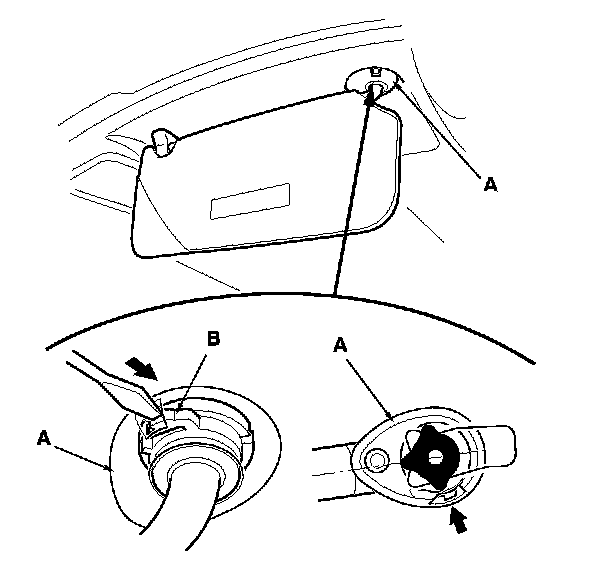 A

B

A

A