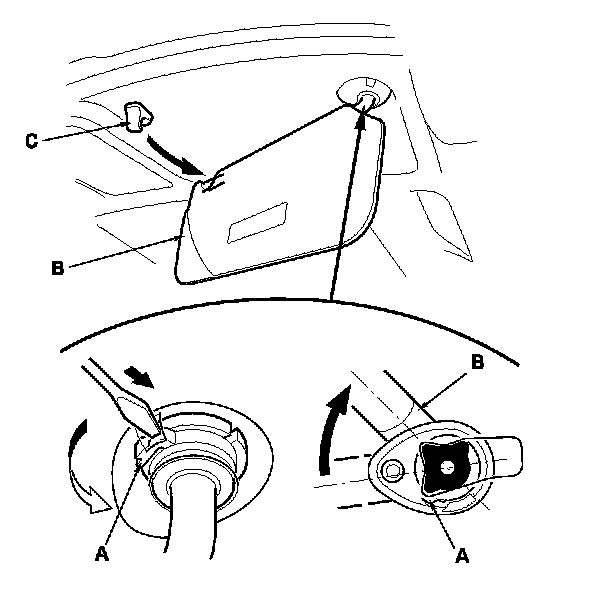 C

B

B

A

A