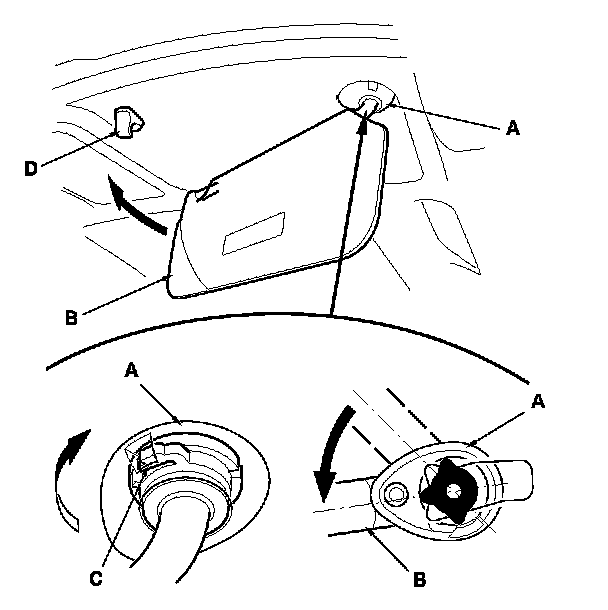 A
D
B
A
A
C
B