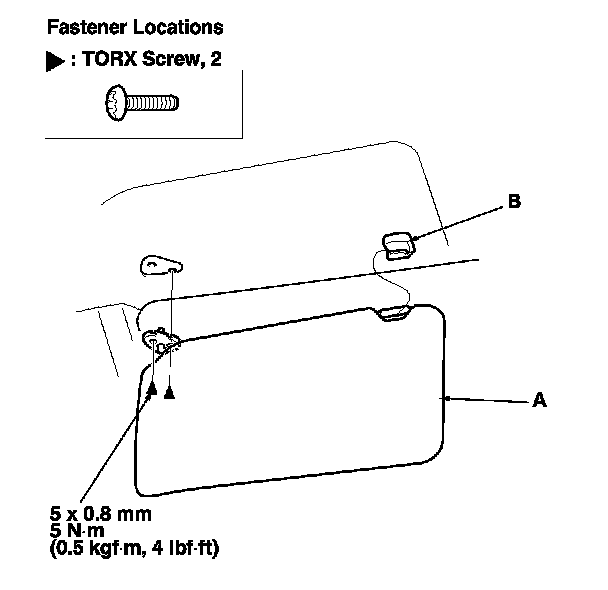 Fastener Locations
▶ : TORX Screw, 2

B

A

5 x 0.8 mm
5 N·m
(0.5 kgf·m, 4 lbf·ft)