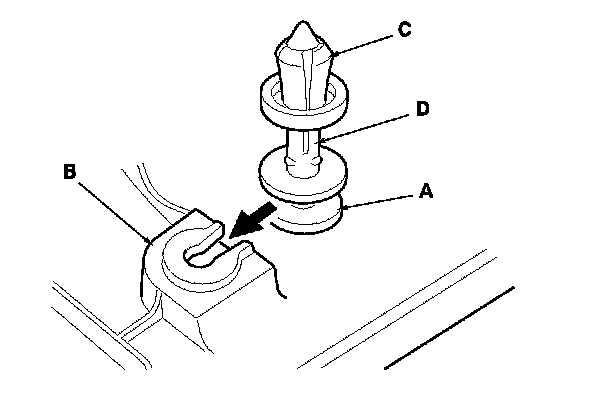 C
D
B
A