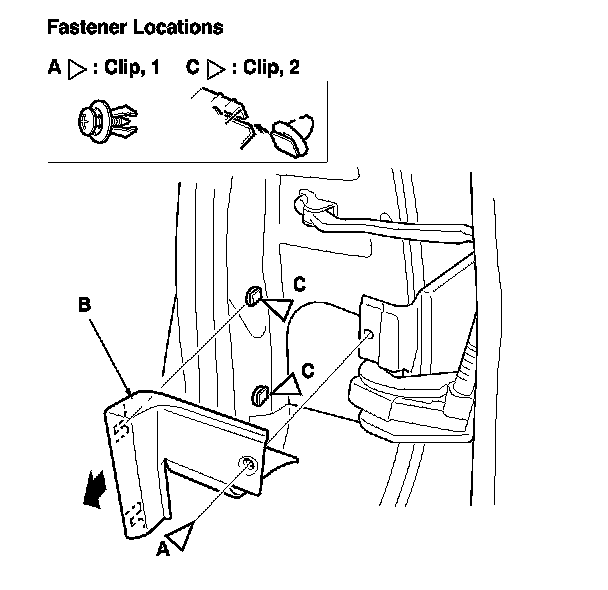 Fastener Locations

A ▷ : Clip, 1  C ▷ : Clip, 2

C

B

C

A