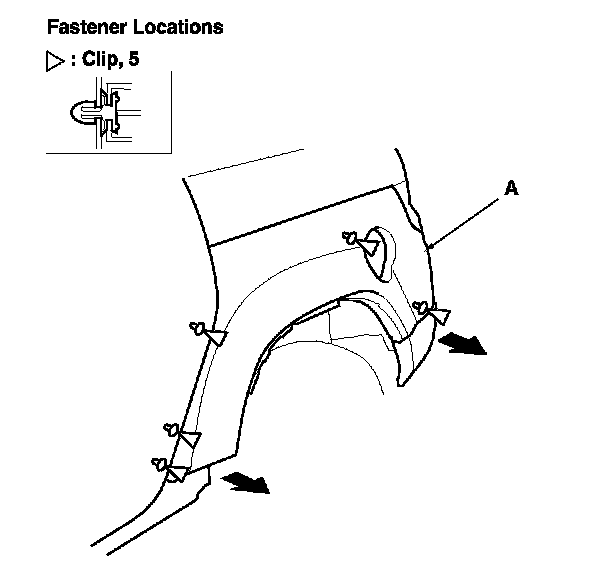 Fastener Locations

▷ : Clip, 5

A