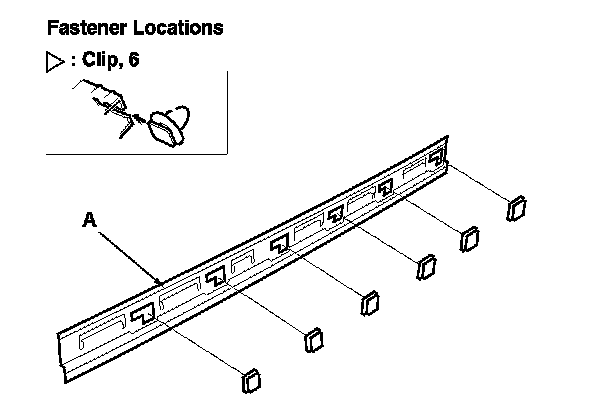 Fastener Locations

▷ : Clip, 6

A