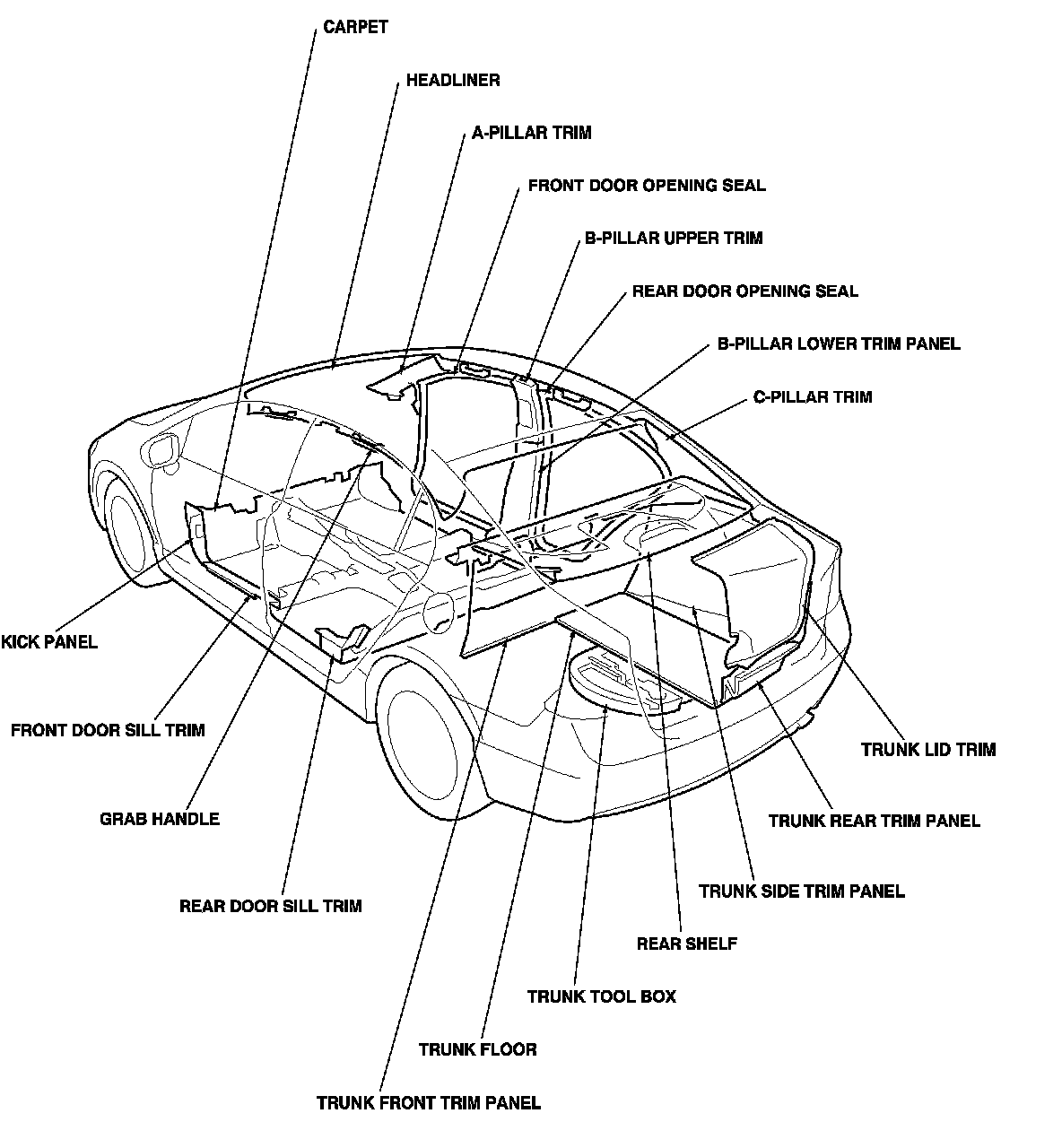 CARPET

HEADLINER

A-PILLAR TRIM

FRONT DOOR OPENING SEAL

B-PILLAR UPPER TRIM

REAR DOOR OPENING SEAL

B-PILLAR LOWER TRIM PANEL

C-PILLAR TRIM

KICK PANEL

FRONT DOOR SILL TRIM

GRAB HANDLE

REAR DOOR SILL TRIM

TRUNK LID TRIM

TRUNK REAR TRIM PANEL

TRUNK SIDE TRIM PANEL

REAR SHELF

TRUNK TOOL BOX

TRUNK FLOOR

TRUNK FRONT TRIM PANEL