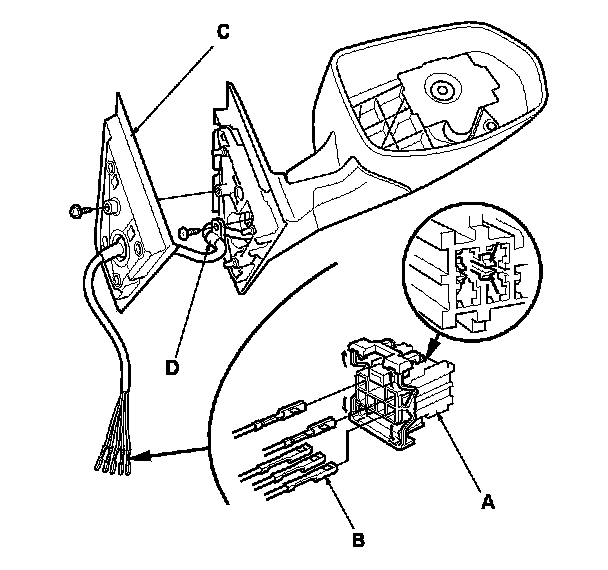 C
D
A
B