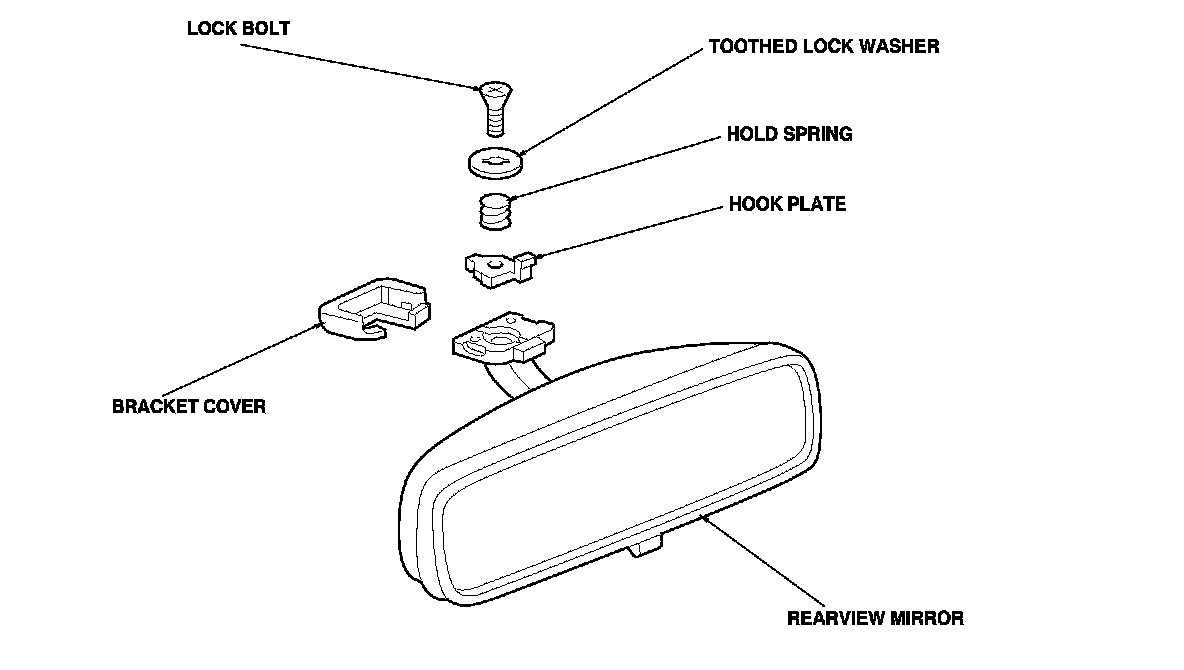 LOCK BOLT

TOOTHED LOCK WASHER

HOLD SPRING

HOOK PLATE

BRACKET COVER

REARVIEW MIRROR