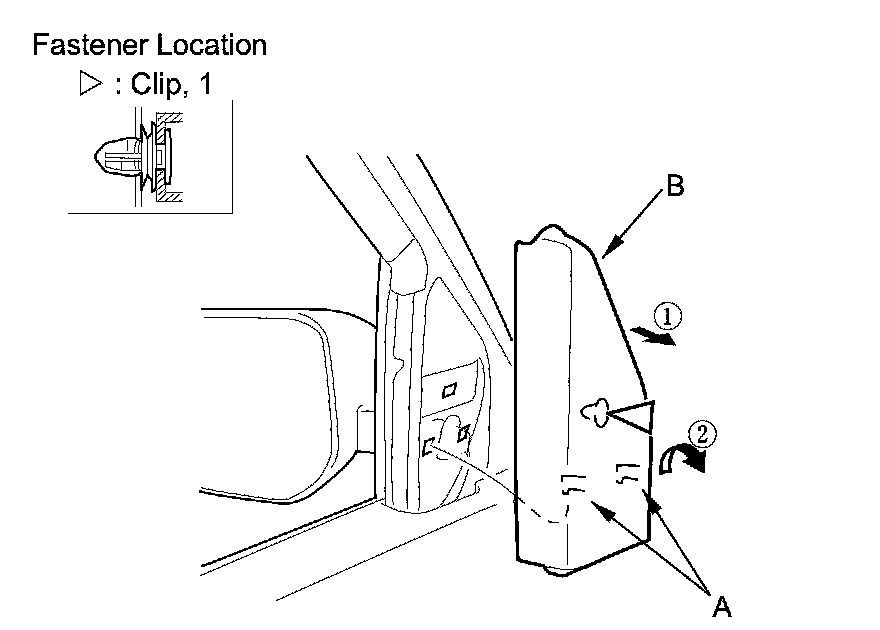 Fastener Location

▷ : Clip, 1

B

①

②

A