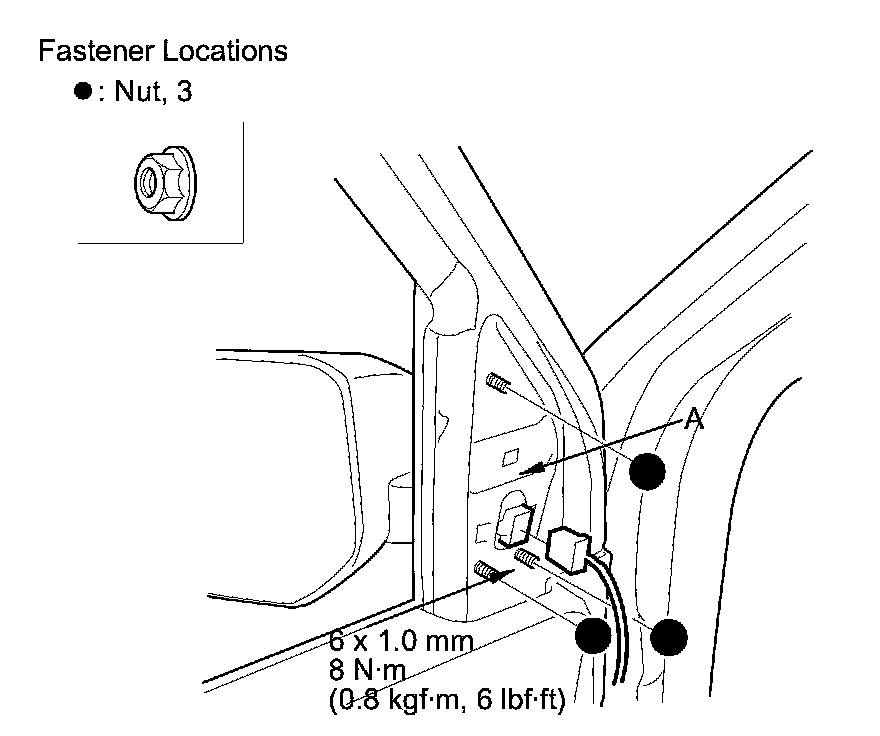 Fastener Locations
●: Nut, 3

A

6 x 1.0 mm
8 N·m
(0.8 kgf·m, 6 lbf·ft)