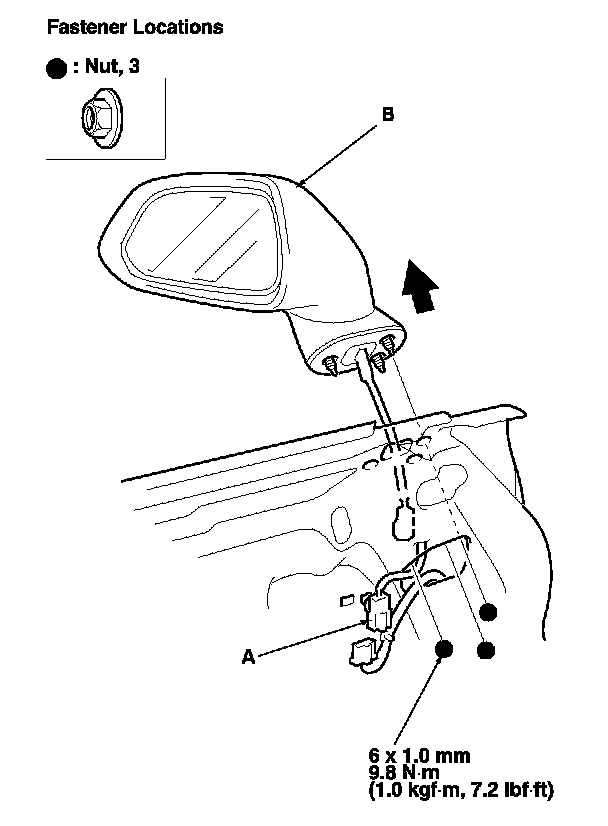 Fastener Locations

● : Nut, 3

B

A

6 x 1.0 mm
9.8 N·m
(1.0 kgf·m, 7.2 lbf·ft)