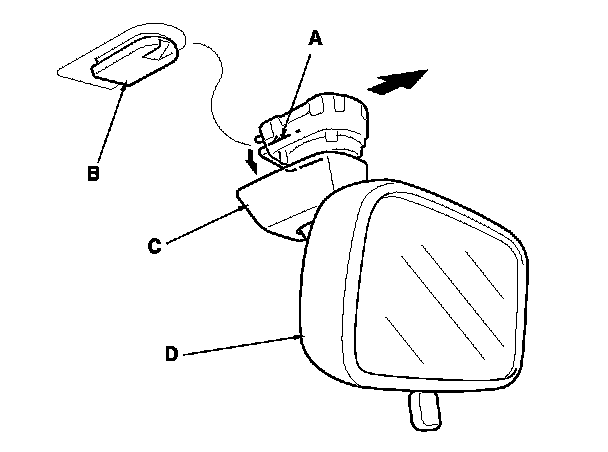 A
B
C
D