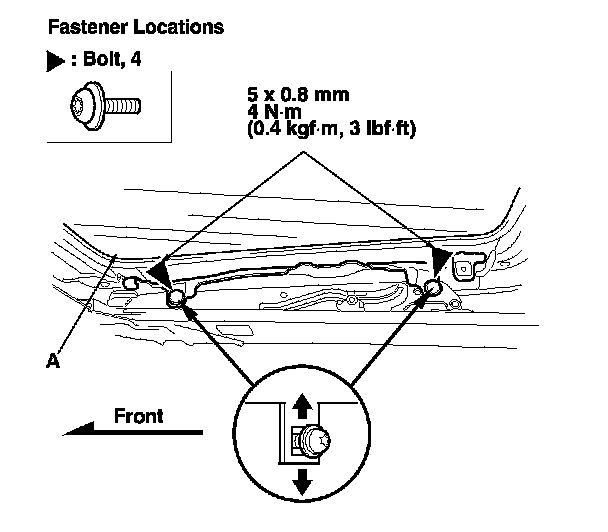 Fastener Locations

▶ : Bolt, 4

5 x 0.8 mm
4 N·m
(0.4 kgf·m, 3 lbf·ft)

A

Front