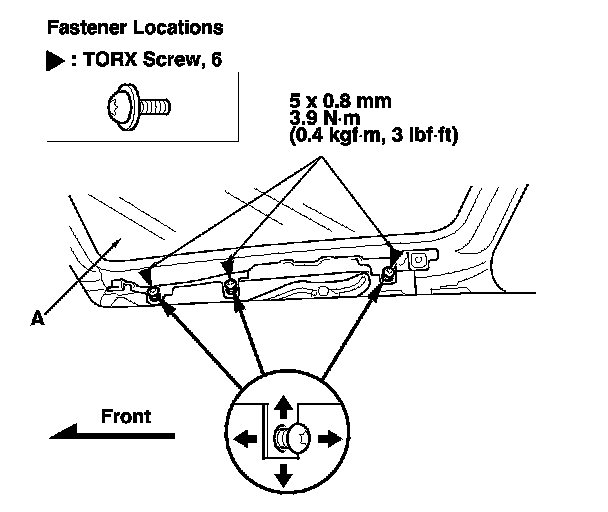 Fastener Locations

▶ : TORX Screw, 6

5 x 0.8 mm
3.9 N·m
(0.4 kgf·m, 3 lbf·ft)

A

Front