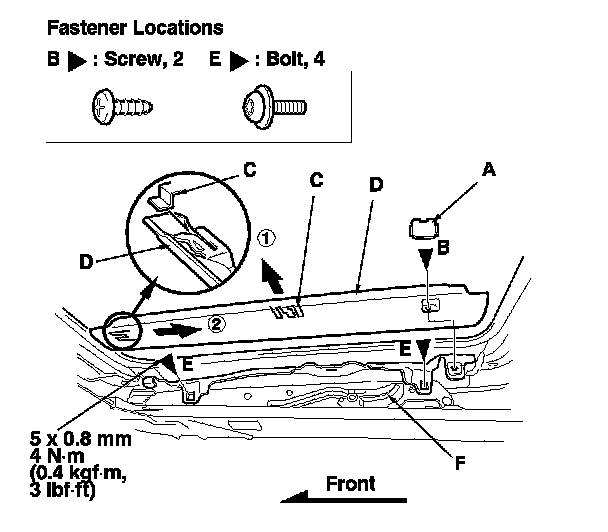 Fastener Locations

B ▶ : Screw, 2   E ▶ : Bolt, 4

C
C
D
A
D
①
B
②
E
E
5 x 0.8 mm
4 N·m
(0.4 kgf·m,
3 lbf·ft)
F
Front