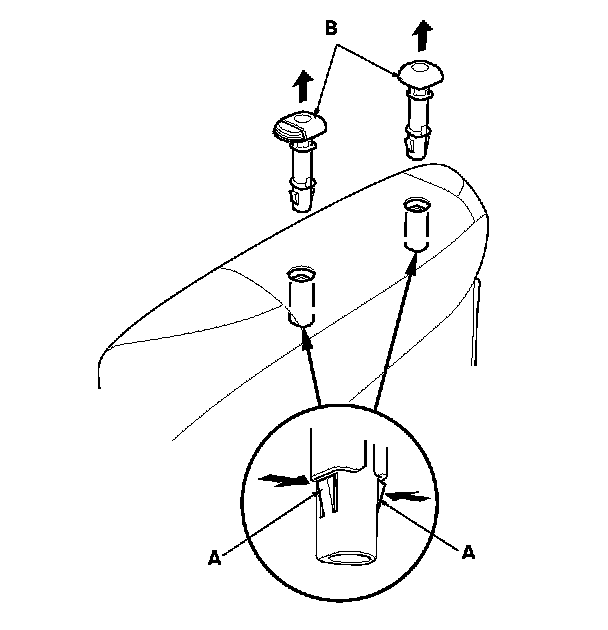 B

A

A