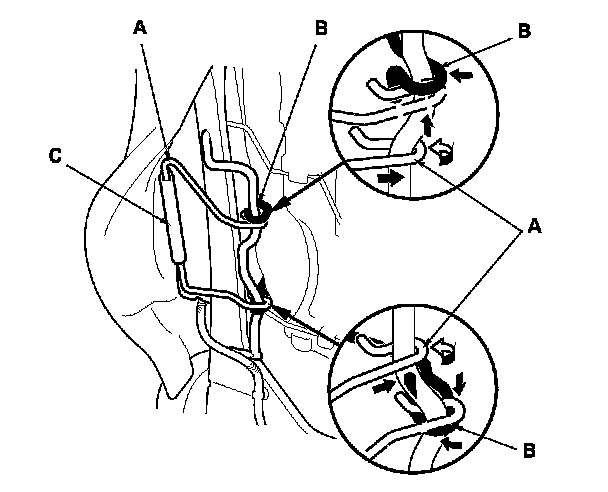 A
B
B
C
A
B