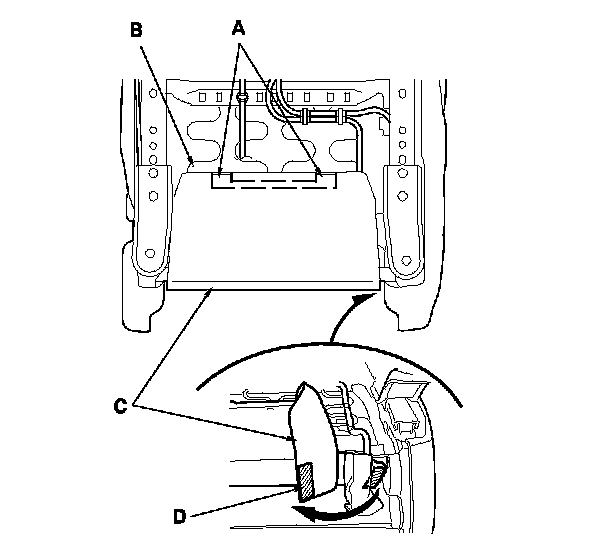 B
A
C
D