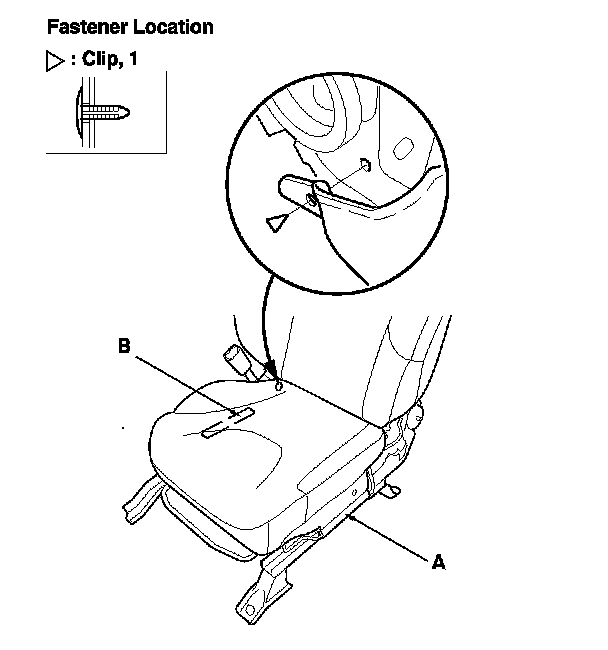 Fastener Location

▷ : Clip, 1

B

A