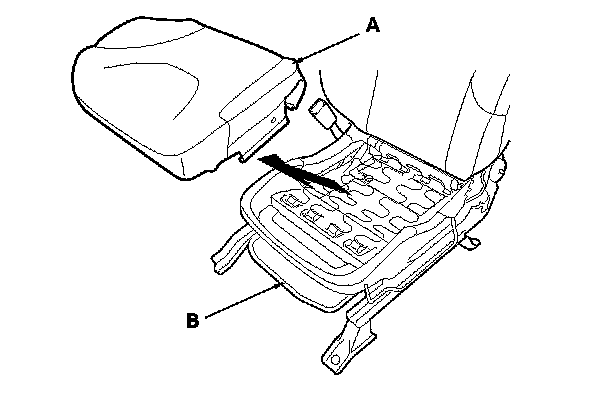 A

B