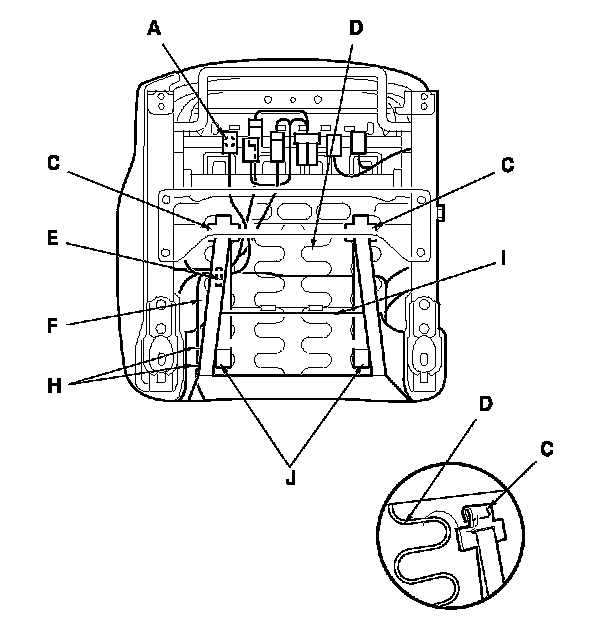 A
D
C
C
E
I
F
H
J
D
C