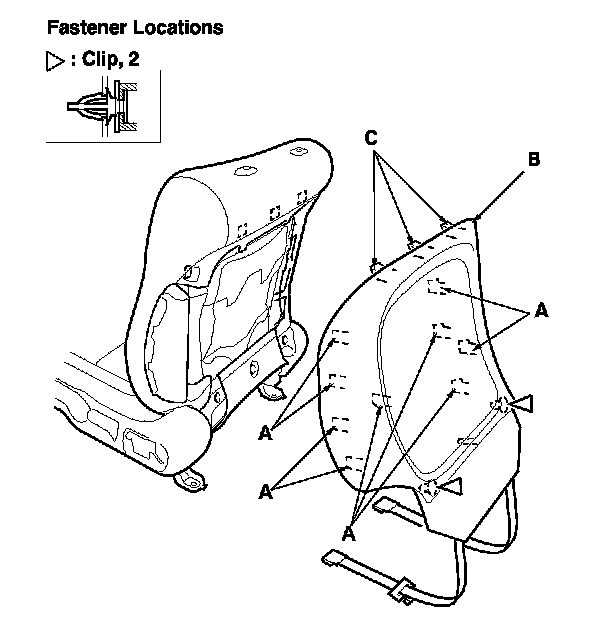 Fastener Locations

▷ : Clip, 2

C

B

A

A

A

A