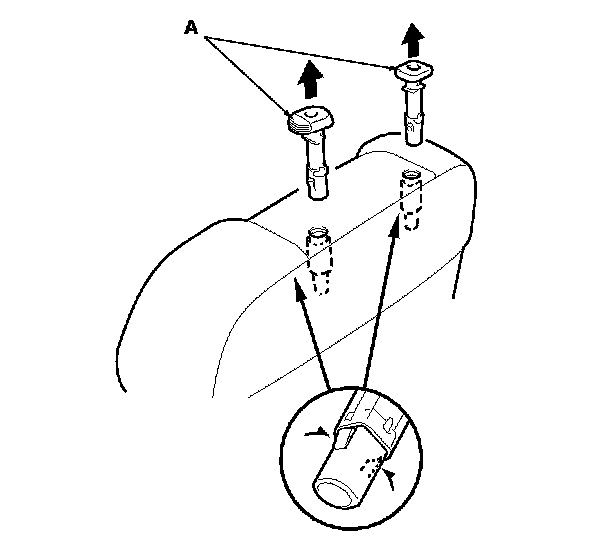 A