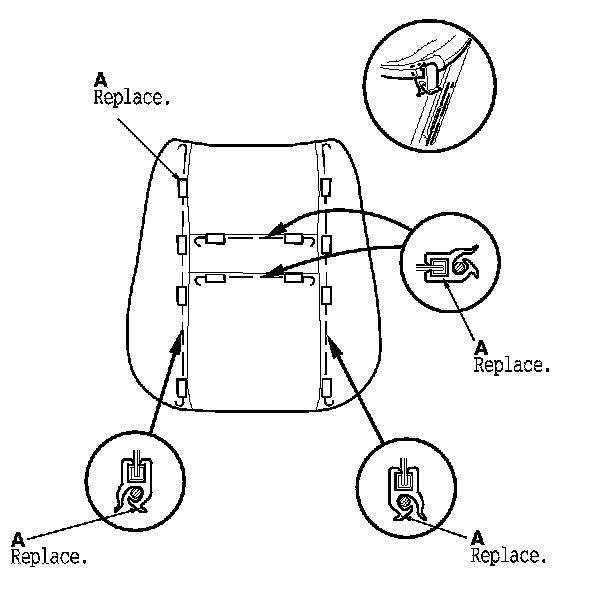 A
Replace.

A
Replace.

A
Replace.

A
Replace.