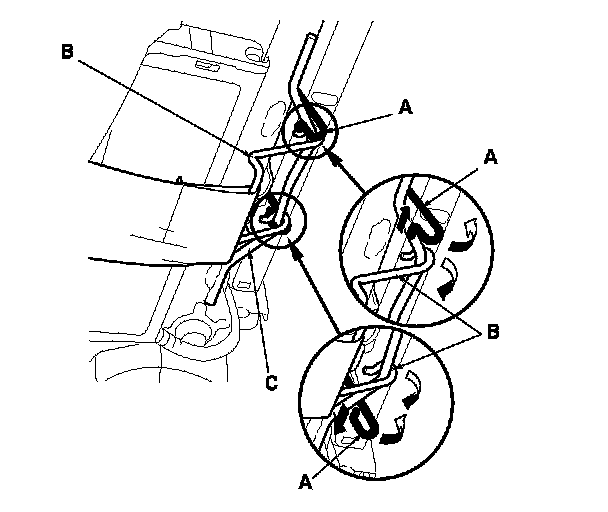 B
A
A
B
C
A