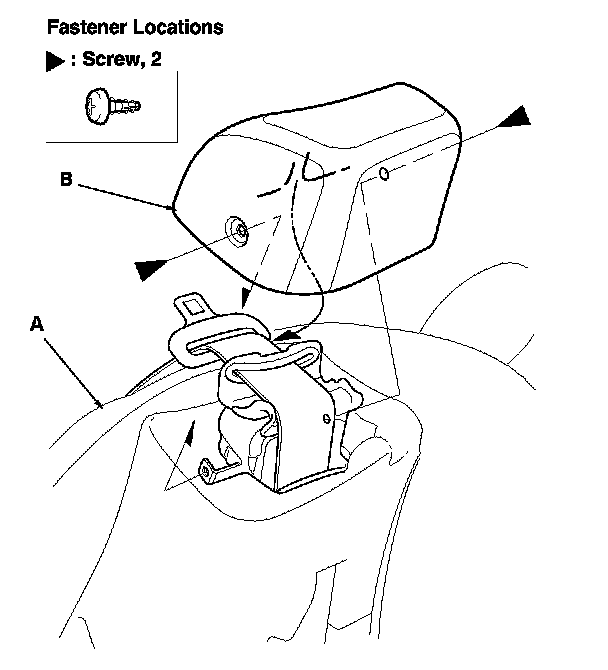 Fastener Locations

▶ : Screw, 2

B

A