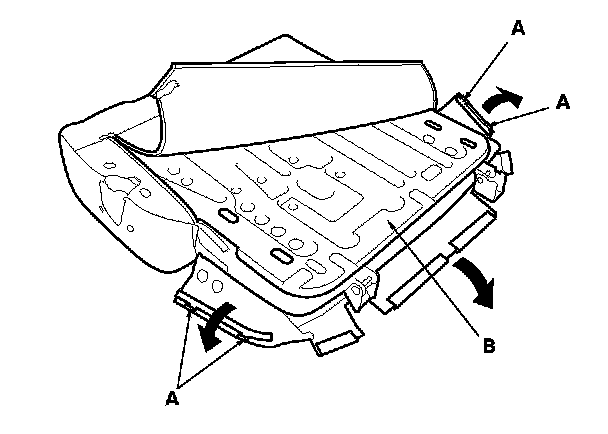 A
A
B
A